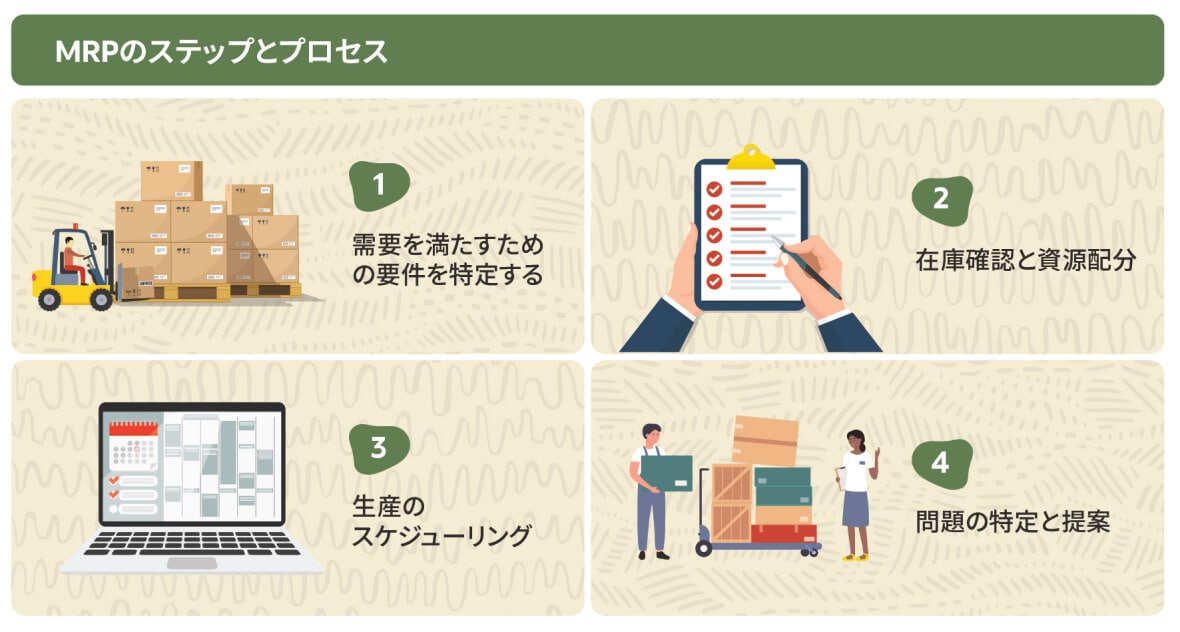 MRPのステップとプロセス

1
需要を満たすための要件を特定する

2
在庫確認と資源配分

3
生産のスケジューリング

4
問題の特定と提案