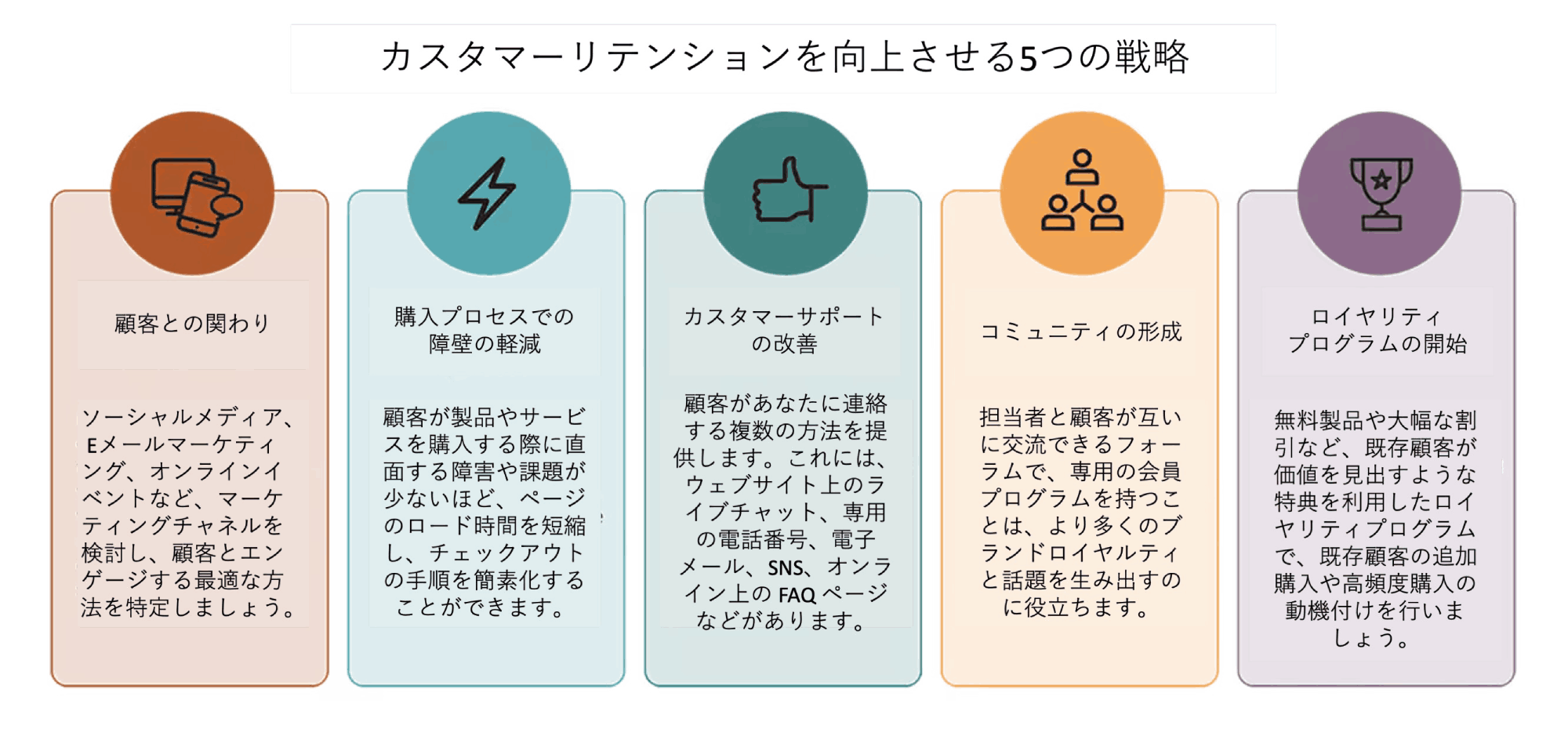 カスタマーリテンションを向上させる5つの戦略

顧客との関わり

ソーシャルメディア、Eメールマーケティング、オンラインイベントなど、マーケティングチャネルを検討し、顧客とエンゲージする最適な方法を特定しましょう。

購入プロセスでの障壁の軽減

顧客が製品やサービスを購入する際に直面する障害や課題が少ないほど、ページのロード時間を短縮し、チェックアウトの手順を簡素化することができます。

カスタマーサポートの改善

顧客があなたに連絡する複数の方法を提供します。これには、ウェブサイト上のライブチャット、専用の電話番号、電子メール、SNS、オンライン上の FAQ ページなどがあります。

コミュニティの形成

担当者と顧客が互いに交流できるフォーラムで、専用の会員プログラムを持つことは、より多くのブランドロイヤルティと話題を生み出すのに役立ちます。

ロイヤリティプログラムの開始

無料製品や大幅な割引など、既存顧客が価値を見出すような特典を利用したロイヤリティプログラムで、既存顧客の追加購入や高頻度購入の動機付けを行いましょう。