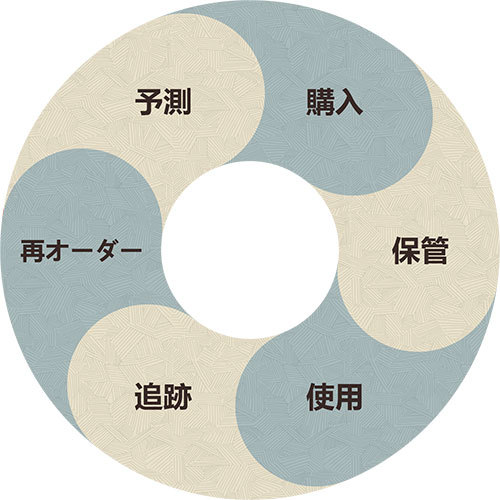 予測

購入

保管

使用

追跡

再オーダー